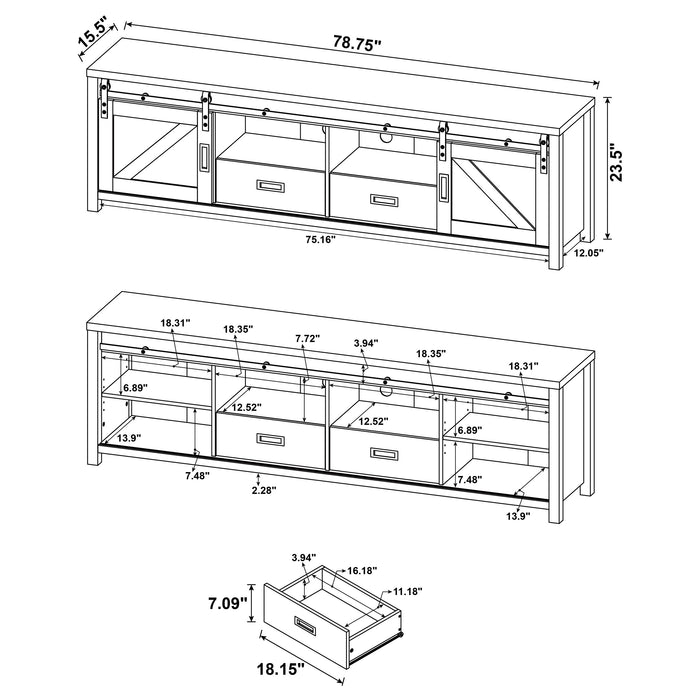 15.5"
78.75"
23.5"
75.16"
12.05"

18.31"
18.35"
7.72"
3.94"
18.35"
18.31"
6.89"
12.52"
12.52"
6.89"
13.9"
7.48"
2.28"
7.48"
13.9"

3.94"
16.18"
11.18"
7.09"
18.15"